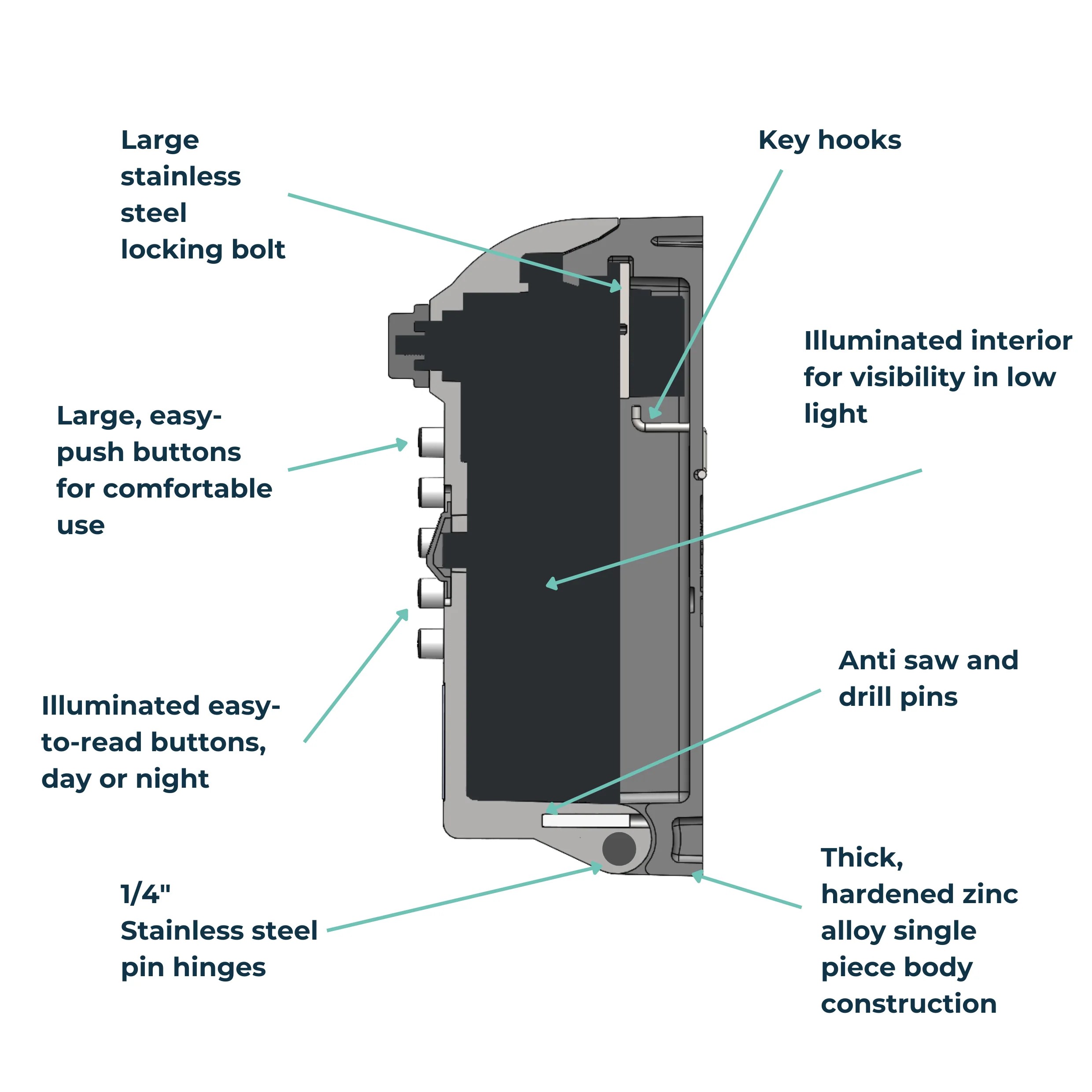 Large stainless steel locking bolt

Key hooks

Illuminated interior for visibility in low light

Large, easy-push buttons for comfortable use

Illuminated easy-to-read buttons, day or night

Anti saw and drill pins

1/4" Stainless steel pin hinges

Thick, hardened zinc alloy single piece body construction