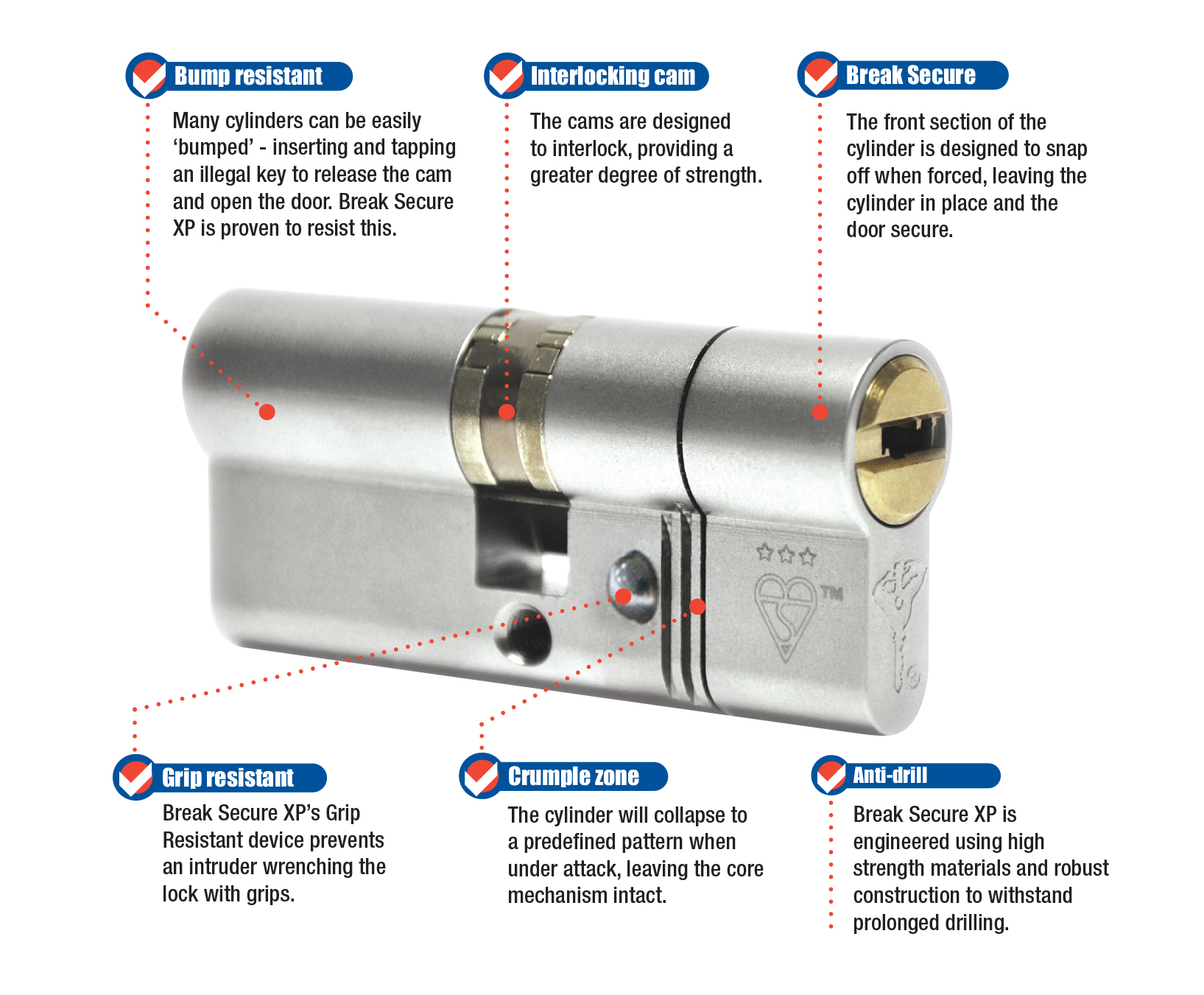 Bump resistant

Many cylinders can be easily 'bumped' - inserting and tapping an illegal key to release the cam and open the door. Break Secure XP is proven to resist this.

Interlocking cam

The cams are designed to interlock, providing a greater degree of strength.

Break Secure

The front section of the cylinder is designed to snap off when forced, leaving the cylinder in place and the door secure.

TM

Grip resistant

Break Secure XP's Grip Resistant device prevents an intruder wrenching the lock with grips.

Crumple zone

The cylinder will collapse to a predefined pattern when under attack, leaving the core mechanism intact.

Anti-drill

Break Secure XP is engineered using high strength materials and robust construction to withstand prolonged drilling.