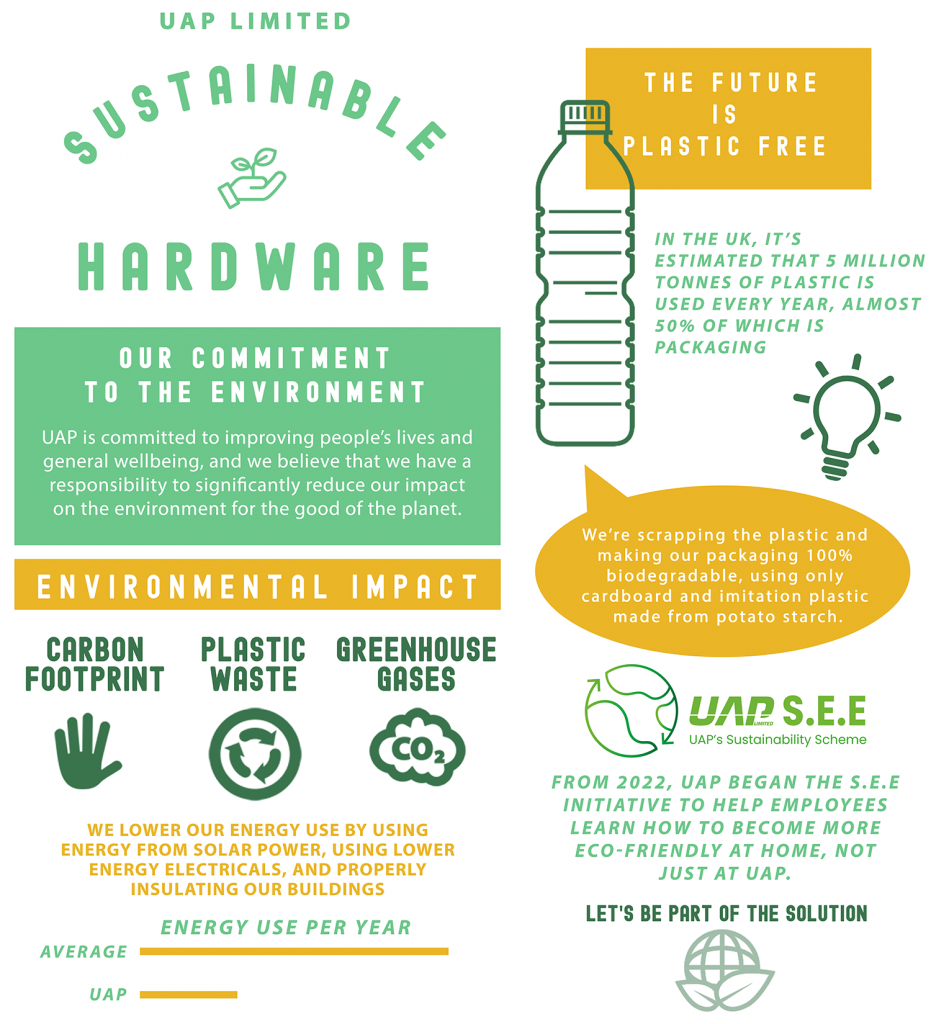 UAP LIMITED

SUSTAINABLE

HARDWARE

OUR COMMITMENT TO THE ENVIRONMENT

UAP is committed to improving people's lives and general wellbeing, and we believe that we have a responsibility to significantly reduce our impact on the environment for the good of the planet.

ENVIRONMENTAL IMPACT

CARBON FOOTPRINT

PLASTIC WASTE

GREENHOUSE GASES

$CO_2$

WE LOWER OUR ENERGY USE BY USING ENERGY FROM SOLAR POWER, USING LOWER ENERGY ELECTRICALS, AND PROPERLY INSULATING OUR BUILDINGS

ENERGY USE PER YEAR

AVERAGE

UAP

THE FUTURE IS PLASTIC FREE

IN THE UK, IT'S ESTIMATED THAT 5 MILLION TONNES OF PLASTIC IS USED EVERY YEAR, ALMOST 50% OF WHICH IS PACKAGING

We're scrapping the plastic and making our packaging 100% biodegradable, using only cardboard and imitation plastic made from potato starch.

UAP LIMITED S.E.E

UAP's Sustainability Scheme

FROM 2022, UAP BEGAN THE S.E.E INITIATIVE TO HELP EMPLOYEES LEARN HOW TO BECOME MORE ECO-FRIENDLY AT HOME, NOT JUST AT UAP.

LET'S BE PART OF THE SOLUTION